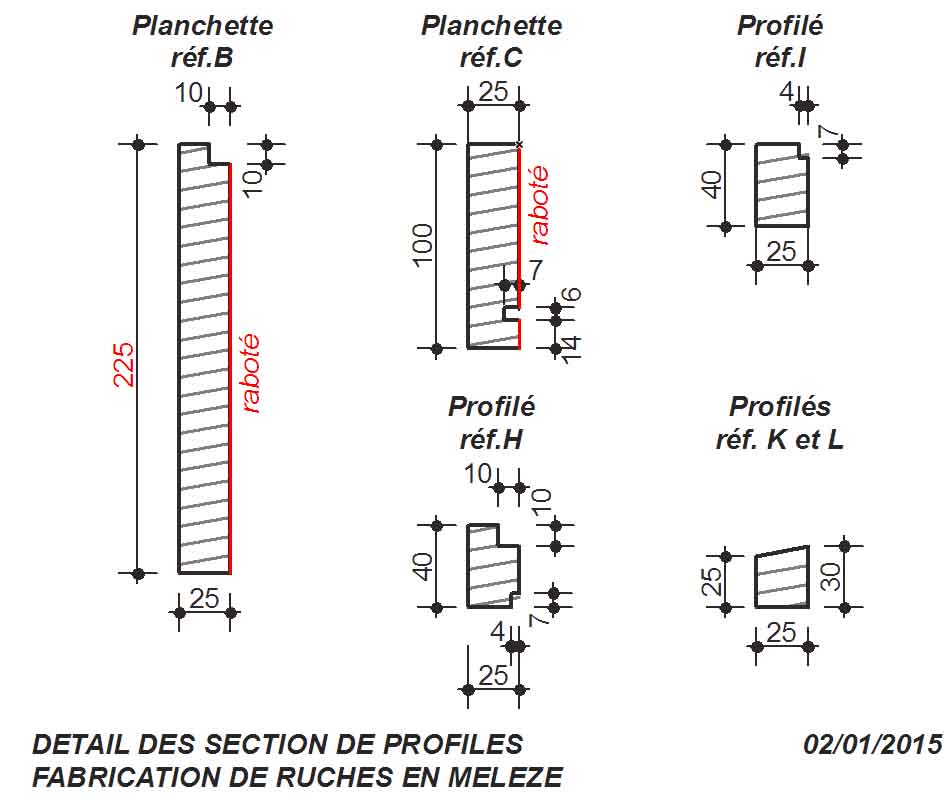 Planchette
réf.B

10

10

225

raboté

25

Planchette
réf.C

25

100

raboté

7

6

14

Profilé
réf.I

4

7

40

25

Profilé
réf.H

10

10

40

7

4

25

Profilés
réf. K et L

25

30

25

DETAIL DES SECTION DE PROFILES
FABRICATION DE RUCHES EN MELEZE

02/01/2015